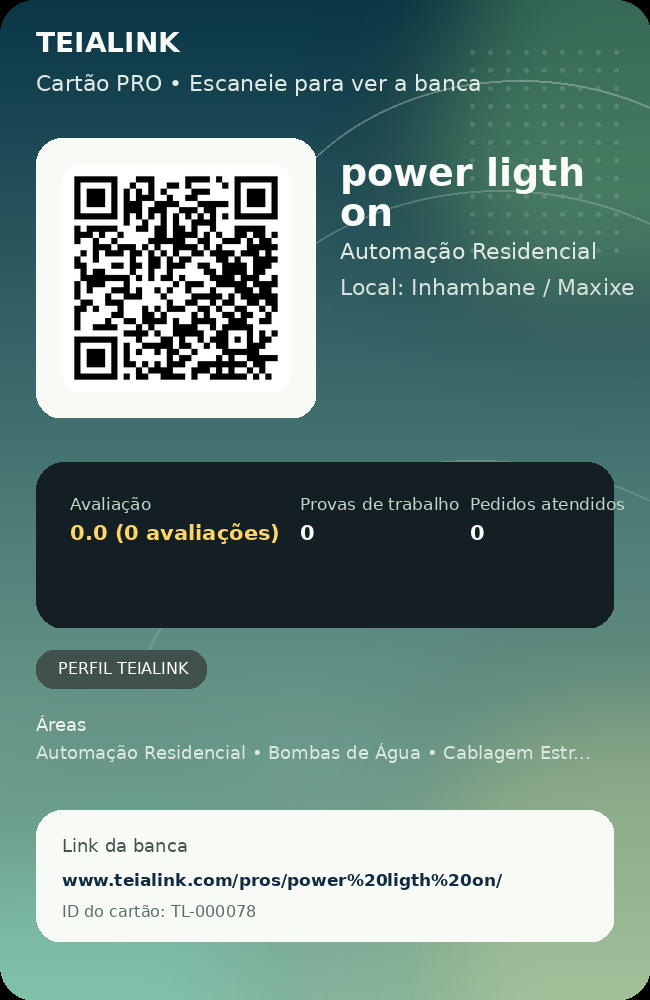 TEIALINK

Cartão PRO • Escaneie para ver a banca

power ligth on

Automação Residencial

Local: Inhambane / Maxixe

Avaliação
0.0 (0 avaliações)

Provas de trabalho
0

Pedidos atendidos
0

PERFIL TEIALINK

Áreas

Automação Residencial • Bombas de Água • Cablagem Estr...

Link da banca

www.teialink.com/pros/power%20ligth%20on/

ID do cartão: TL-000078